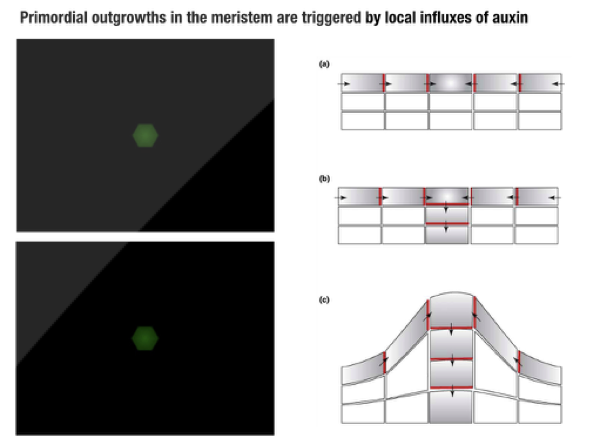 Primordial outgrowths in the meristem are triggered by local influxes of auxin

(a)

(b)

(c)